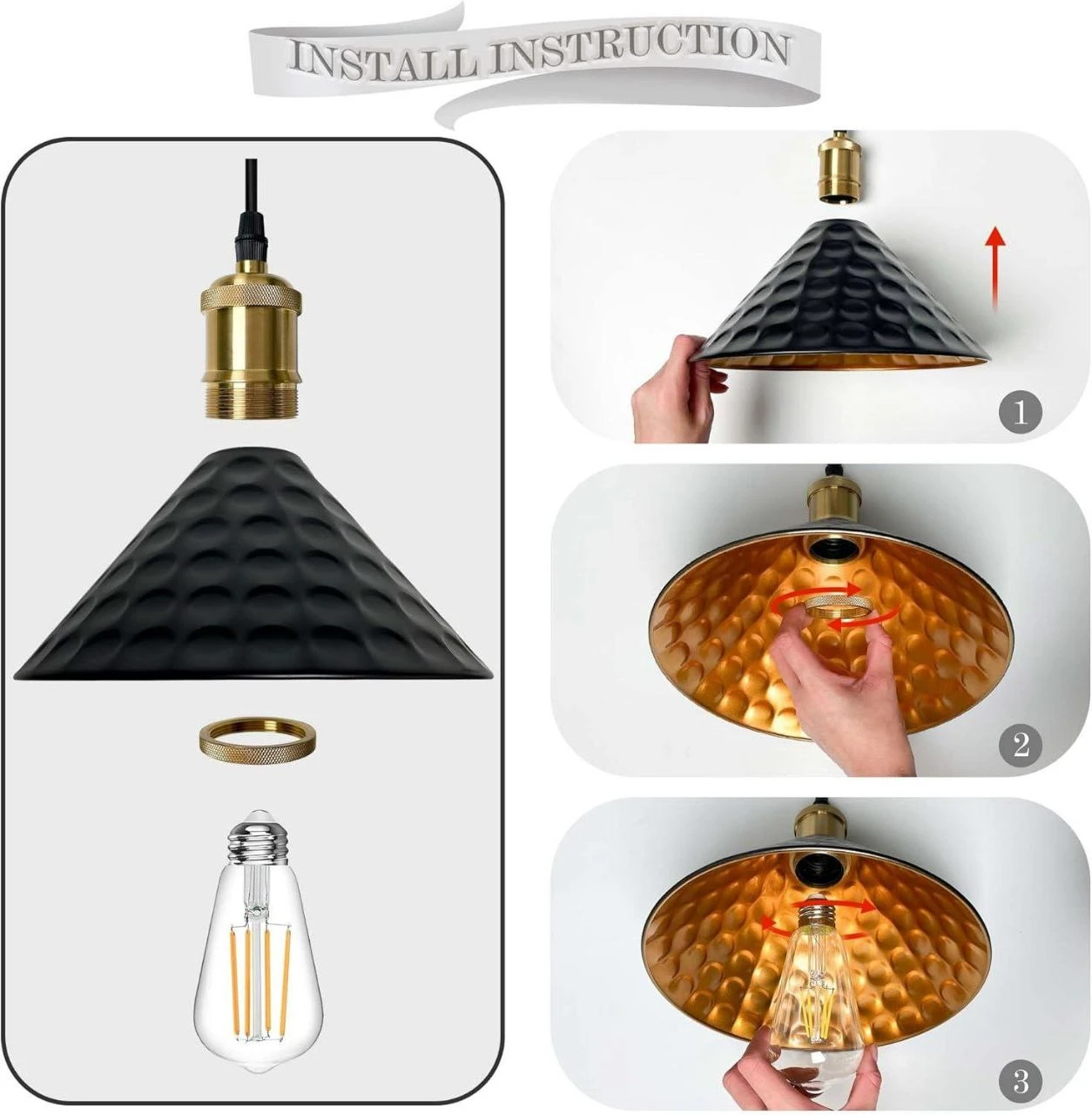 INSTALL INSTRUCTION

1

2

3